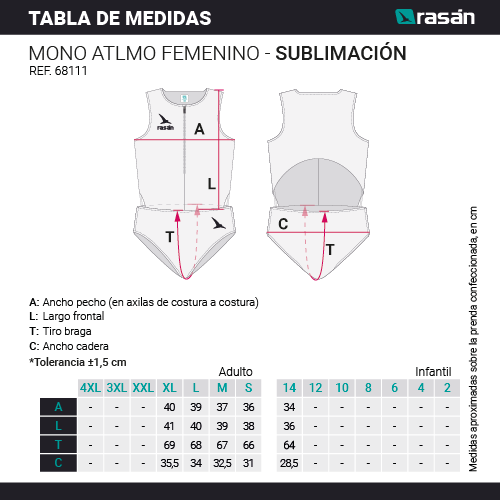 TABLA DE MEDIDAS

rasán

MONO ATLMO FEMENINO - SUBLIMACIÓN
REF. 68111

rasán
A
L
T
C
T

A: Ancho pecho (en axilas de costura a costura)
L: Largo frontal
T: Tiro braga
C: Ancho cadera
*Tolerancia ±1,5 cm

Adulto

| | 4XL | 3XL | XXL | XL | L | M | S |
|---|---|---|---|---|---|---|---|
| A | - | - | - | 40 | 39 | 37 | 36 |
| L | - | - | - | 41 | 40 | 39 | 38 |
| T | - | - | - | 69 | 68 | 67 | 66 |
| C | - | - | - | 35,5 | 34 | 32,5 | 31 |

Infantil

| 14 | 12 | 10 | 8 | 6 | 4 | 2 |
|---|---|---|---|---|---|---|
| 34 | - | - | - | - | - | - |
| 36 | - | - | - | - | - | - |
| 64 | - | - | - | - | - | - |
| 28,5 | - | - | - | - | - | - |

Medidas aproximadas sobre la prenda confeccionada, en cm